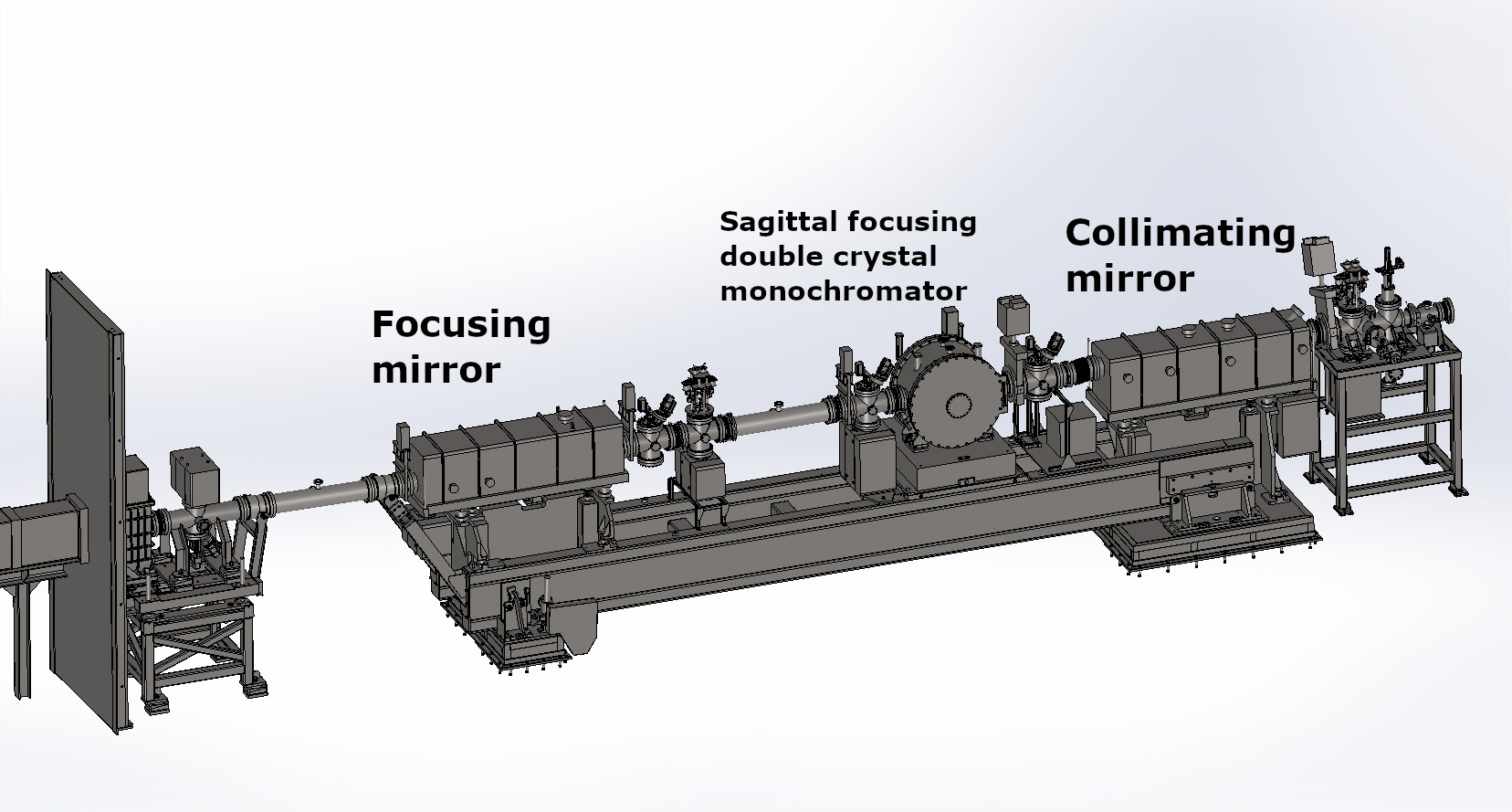 Focusing mirror

Sagittal focusing double crystal monochromator

Collimating mirror